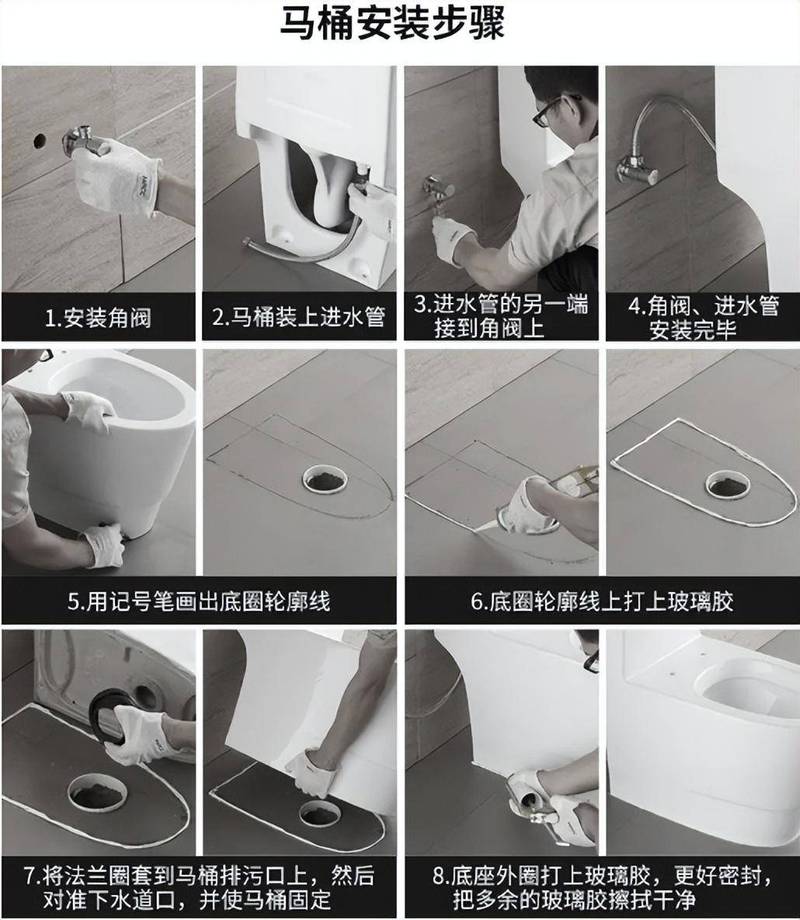 马桶安装步骤

1.安装角阀

2.马桶装上进水管

3.进水管的另一端接到角阀上

4.角阀、进水管安装完毕

5.用记号笔画出底圈轮廓线

6.底圈轮廓线上打上玻璃胶

7.将法兰圈套到马桶排污口上，然后对准下水道口，并使马桶固定

8.底座外圈打上玻璃胶，更好密封，把多余的玻璃胶擦拭干净