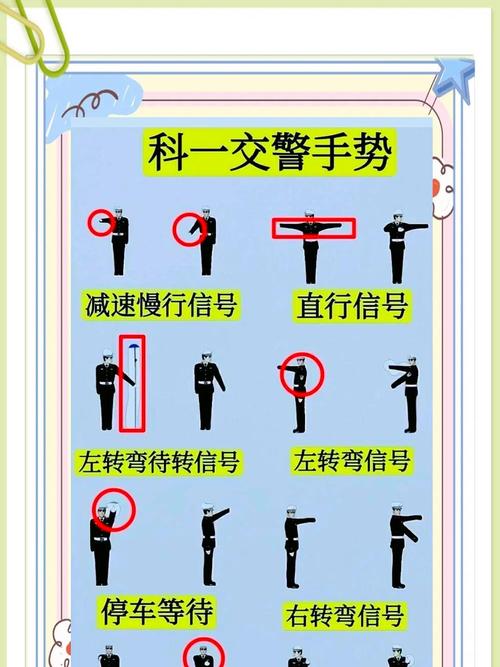 科一交警手势

减速慢行信号

直行信号

左转弯待转信号

左转弯信号

停车等待

右转弯信号