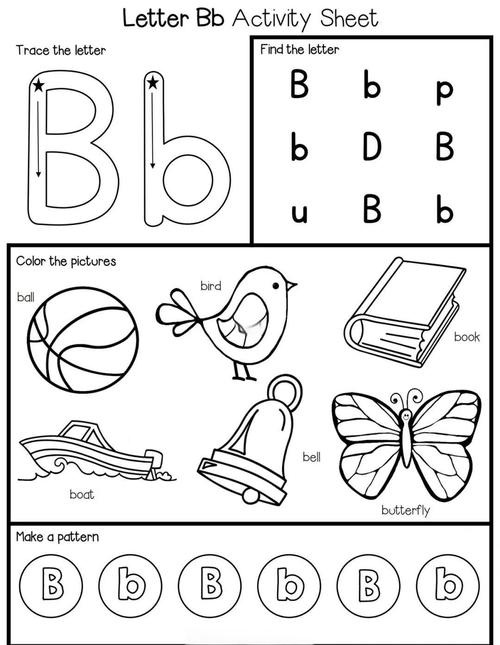 Letter Bb Activity Sheet

Trace the letter

B b

Find the letter

B b p
b D B
u B b

Color the pictures

ball

bird

book

boat

bell

butterfly

Make a pattern

B b B b B b